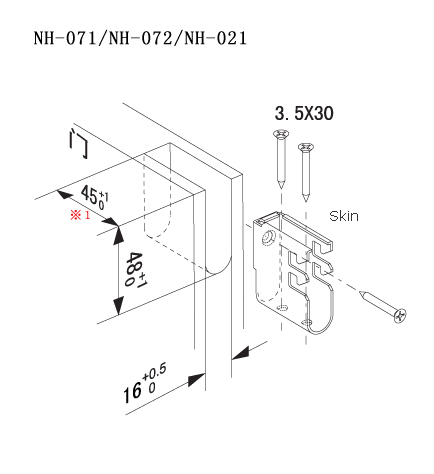 NH-071/NH-072/NH-021

3.5X30

门

$45^{+1}_{0}$

※1

Skin

$48^{+1}_{0}$

$16^{+0.5}_{0}$