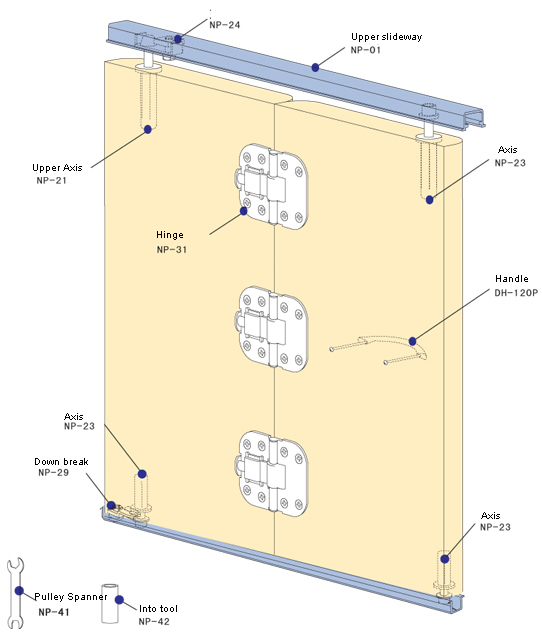 NP-24

Upper slideway
NP-01

Upper Axis
NP-21

Axis
NP-23

Hinge
NP-31

Handle
DH-120P

Axis
NP-23

Down break
NP-29

Axis
NP-23

Pulley Spanner
NP-41

Into tool
NP-42